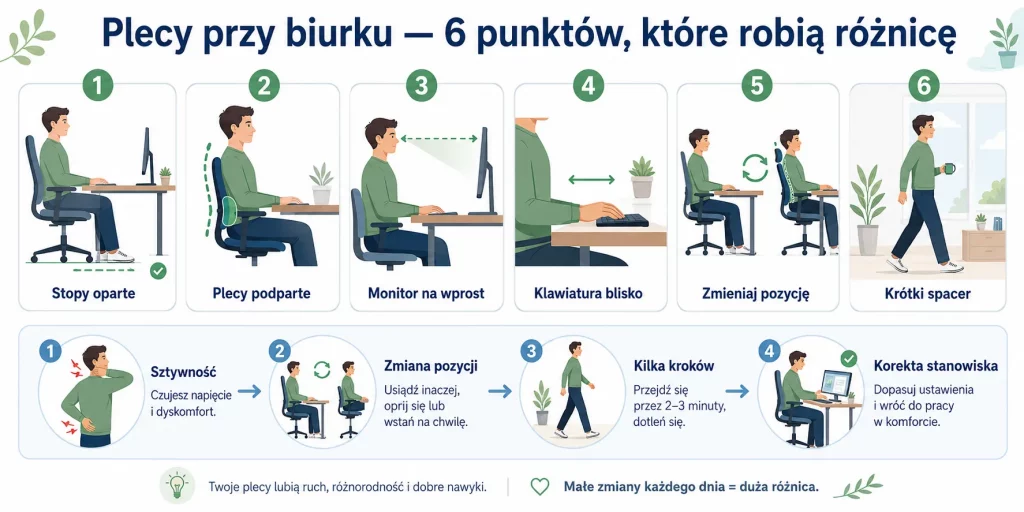 Plecy przy biurku — 6 punktów, które robią różnicę

1
Stopy oparte

2
Plecy podparte

3
Monitor na wprost

4
Klawiatura blisko

5
Zmieniaj pozycję

6
Krótki spacer

1
Sztywność
Czujesz napięcie i dyskomfort.

2
Zmiana pozycji
Usiądź inaczej, oprij się lub wstań na chwilę.

3
Kilka kroków
Przejdź się przez 2–3 minuty, dotleń się.

4
Korekta stanowiska
Dopasuj ustawienia i wróć do pracy w komforcie.

Twoje plecy lubią ruch, różnorodność i dobre nawyki.

Małe zmiany każdego dnia = duża różnica.